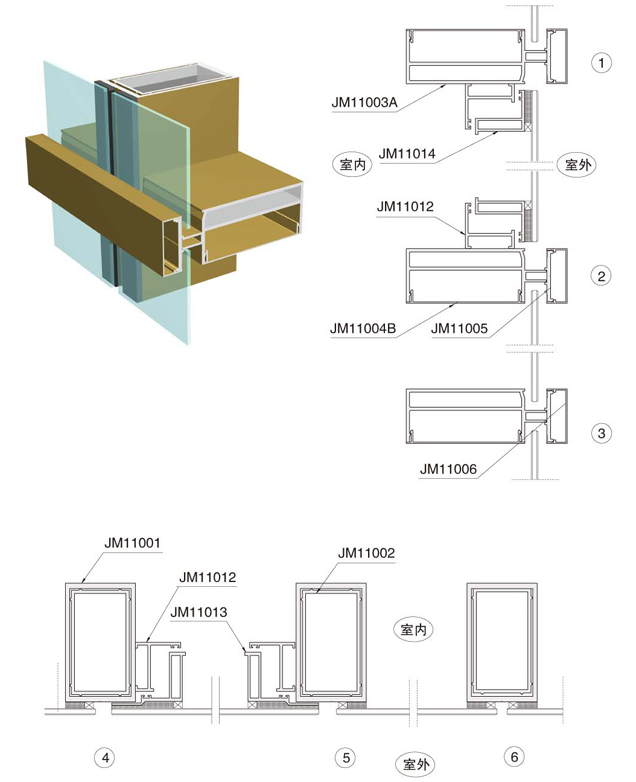 1
JM11003A
JM11014
室内
室外
JM11012
2
JM11004B
JM11005
3
JM11006

JM11001
JM11012
JM11013
JM11002
室内
4
5
室外
6